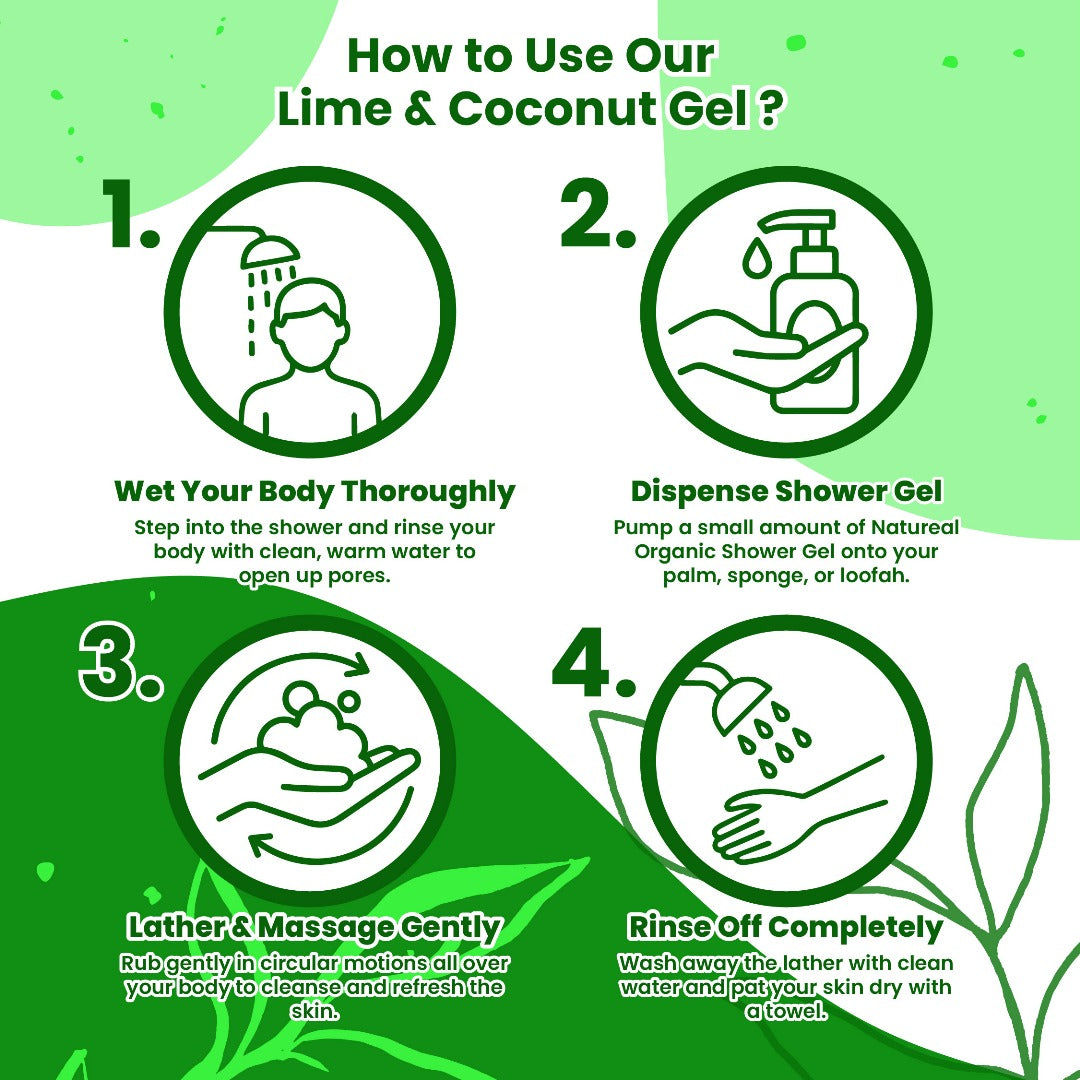 How to Use Our Lime & Coconut Gel ?

1.

Wet Your Body Thoroughly

Step into the shower and rinse your body with clean, warm water to open up pores.

2.

Dispense Shower Gel

Pump a small amount of Natureal Organic Shower Gel onto your palm, sponge, or loofah.

3.

Lather & Massage Gently

Rub gently in circular motions all over your body to cleanse and refresh the skin.

4.

Rinse Off Completely

Wash away the lather with clean water and pat your skin dry with a towel.